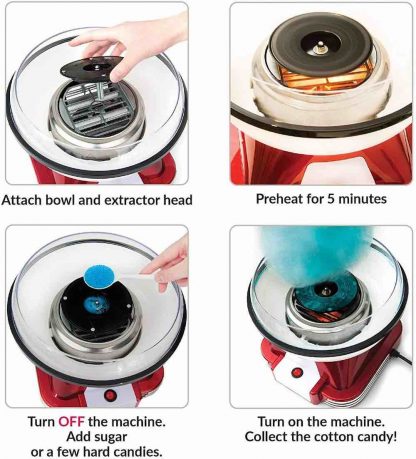 Attach bowl and extractor head

Preheat for 5 minutes

Turn OFF the machine.
Add sugar
or a few hard candies.

Turn on the machine.
Collect the cotton candy!