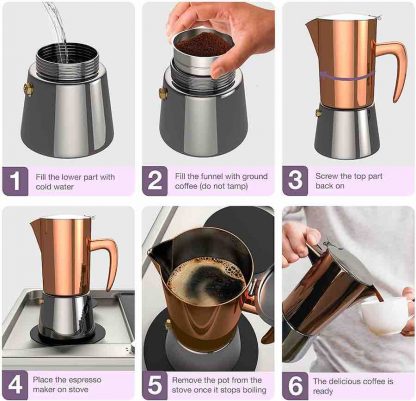 1 Fill the lower part with cold water

2 Fill the funnel with ground coffee (do not tamp)

3 Screw the top part back on

4 Place the espresso maker on stove

5 Remove the pot from the stove once it stops boiling

6 The delicious coffee is ready